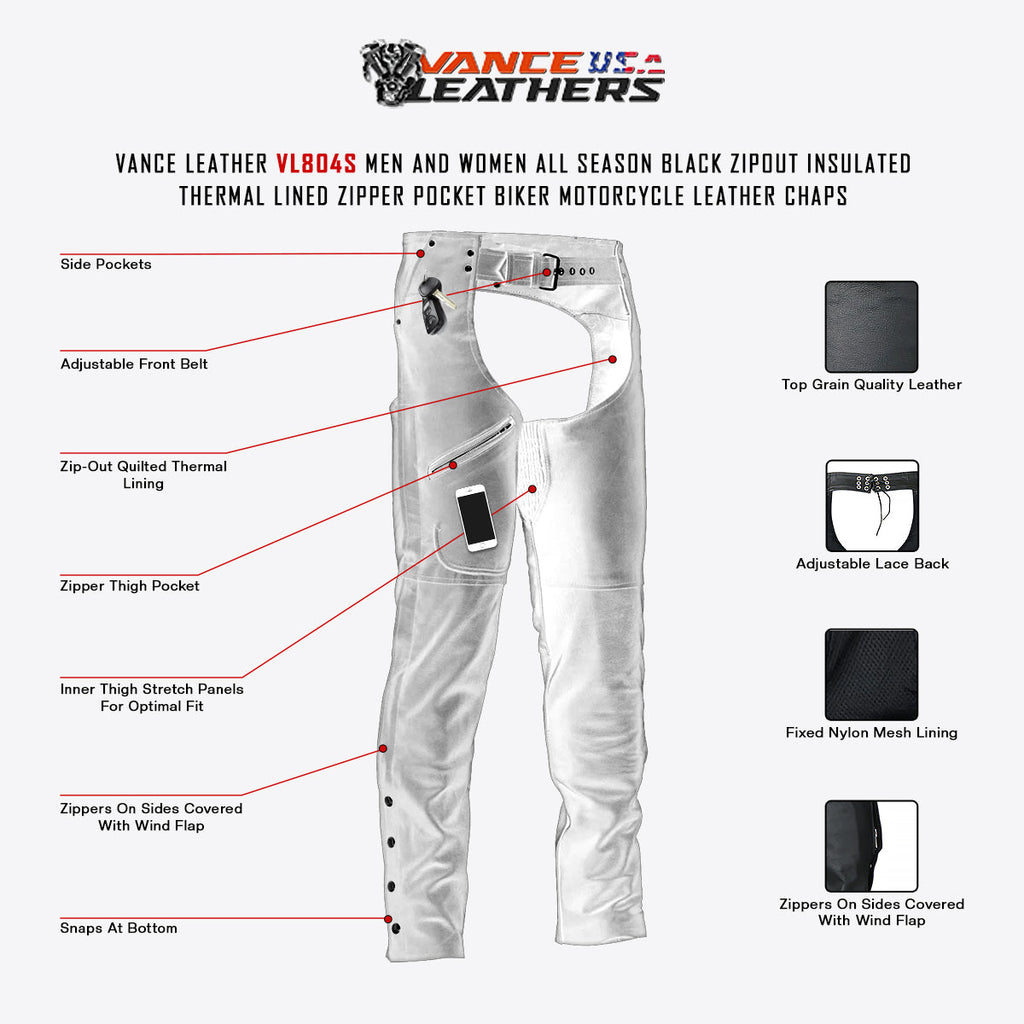 VANCE U.S.A LEATHERS

VANCE LEATHER VL804S MEN AND WOMEN ALL SEASON BLACK ZIPOUT INSULATED THERMAL LINED ZIPPER POCKET BIKER MOTORCYCLE LEATHER CHAPS

Side Pockets

Adjustable Front Belt

Zip-Out Quilted Thermal Lining

Zipper Thigh Pocket

Inner Thigh Stretch Panels For Optimal Fit

Zippers On Sides Covered With Wind Flap

Snaps At Bottom

Top Grain Quality Leather

Adjustable Lace Back

Fixed Nylon Mesh Lining

Zippers On Sides Covered With Wind Flap