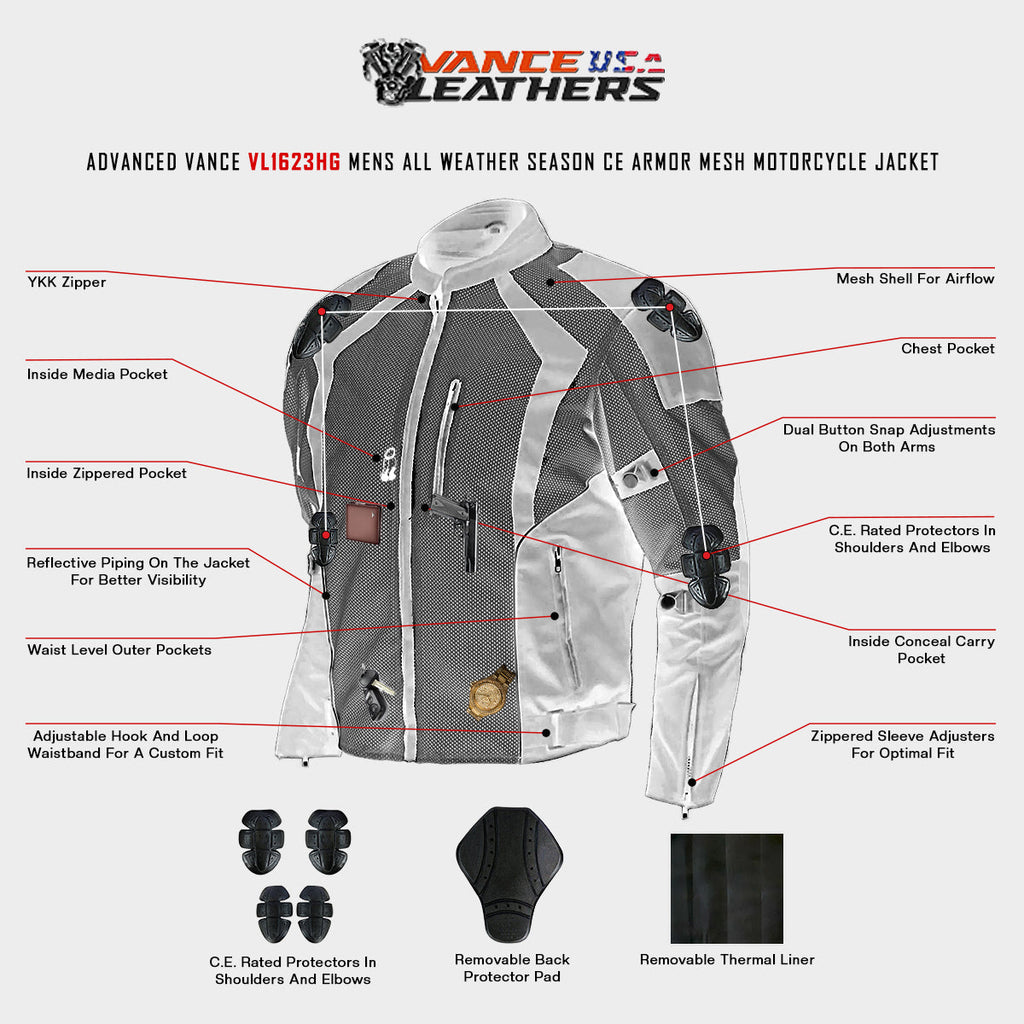 VANCE U.S.A LEATHERS

ADVANCED VANCE VL1623HG MENS ALL WEATHER SEASON CE ARMOR MESH MOTORCYCLE JACKET

YKK Zipper

Inside Media Pocket

Inside Zippered Pocket

Reflective Piping On The Jacket For Better Visibility

Waist Level Outer Pockets

Adjustable Hook And Loop Waistband For A Custom Fit

Mesh Shell For Airflow

Chest Pocket

Dual Button Snap Adjustments On Both Arms

C.E. Rated Protectors In Shoulders And Elbows

Inside Conceal Carry Pocket

Zippered Sleeve Adjusters For Optimal Fit

C.E. Rated Protectors In Shoulders And Elbows

Removable Back Protector Pad

Removable Thermal Liner