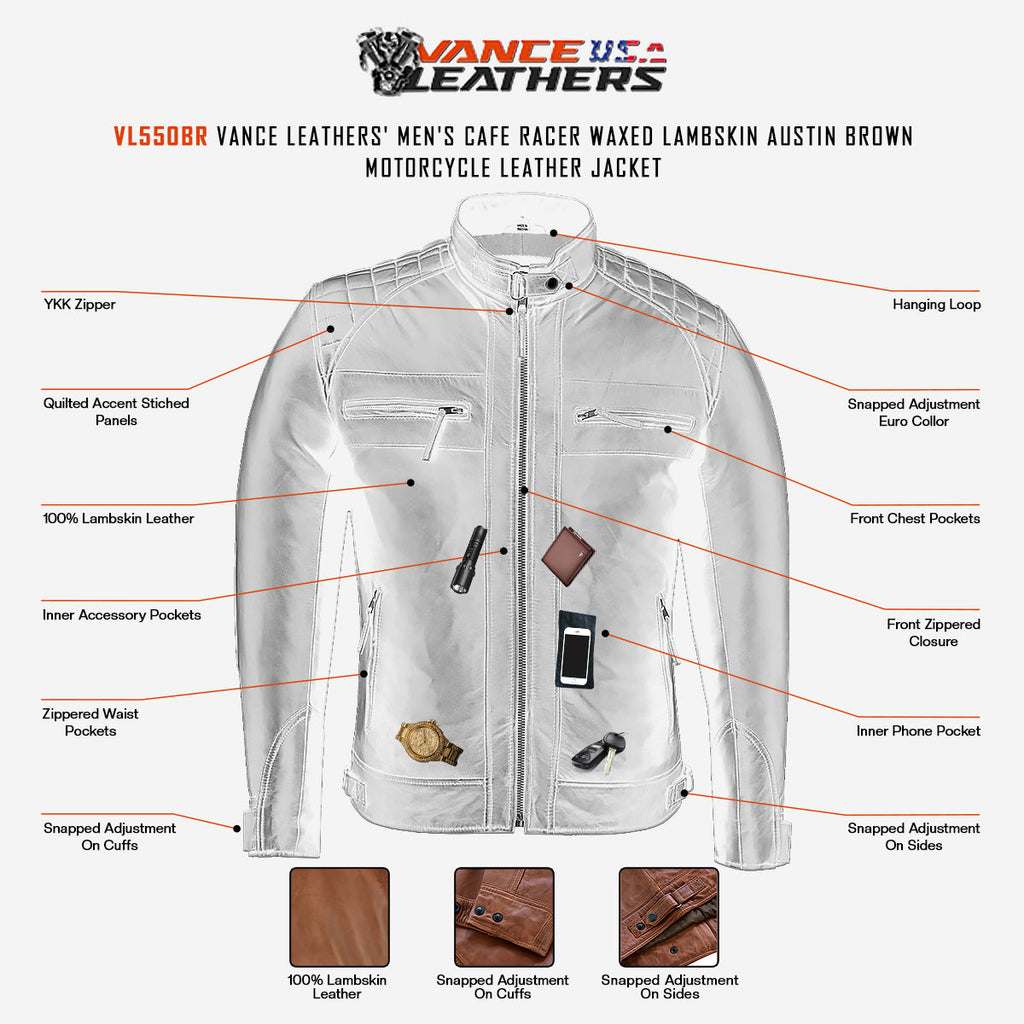 VANCE U.S.A LEATHERS

VL550BR VANCE LEATHERS' MEN'S CAFE RACER WAXED LAMBSKIN AUSTIN BROWN MOTORCYCLE LEATHER JACKET

YKK Zipper

Quilted Accent Stiched Panels

100% Lambskin Leather

Inner Accessory Pockets

Zippered Waist Pockets

Snapped Adjustment On Cuffs

Hanging Loop

Snapped Adjustment Euro Collor

Front Chest Pockets

Front Zippered Closure

Inner Phone Pocket

Snapped Adjustment On Sides

100% Lambskin Leather

Snapped Adjustment On Cuffs

Snapped Adjustment On Sides