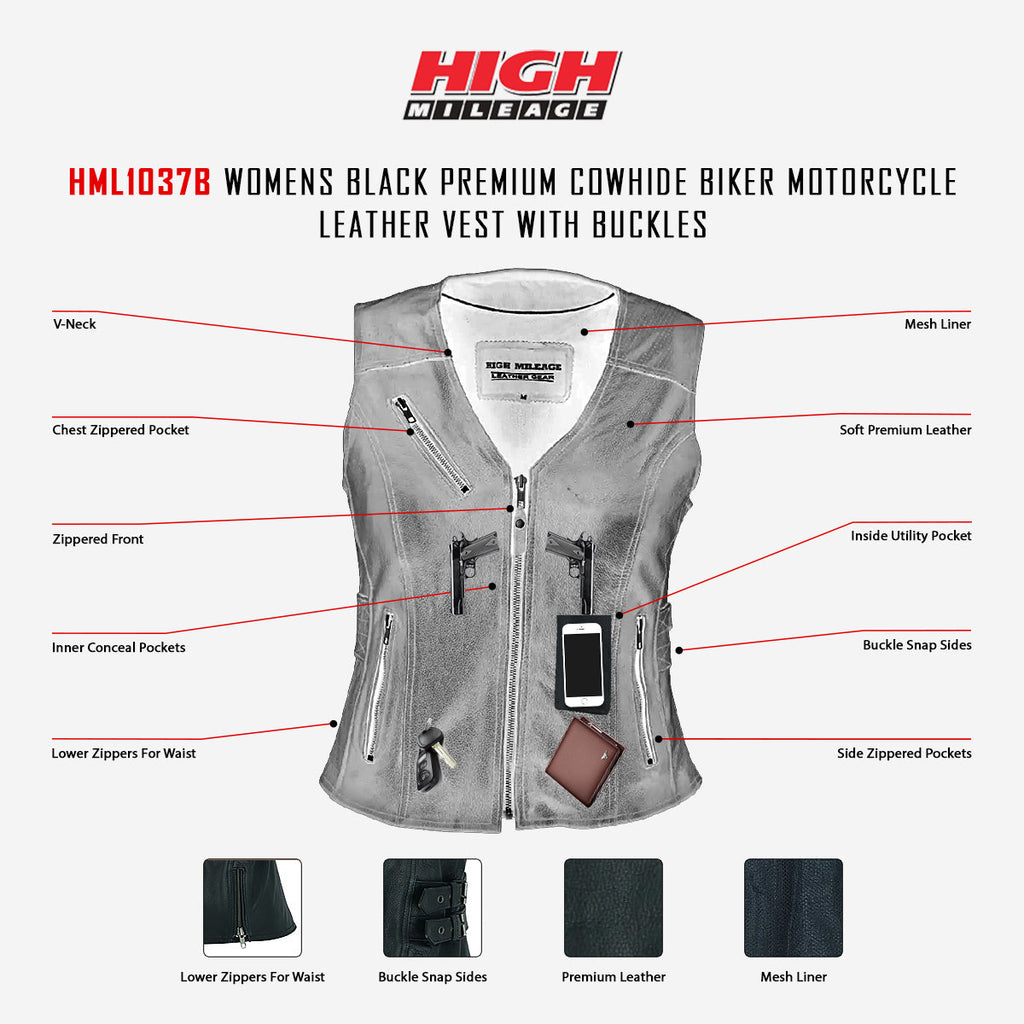 HIGH MILEAGE

HML1037B WOMENS BLACK PREMIUM COWHIDE BIKER MOTORCYCLE LEATHER VEST WITH BUCKLES

V-Neck

Chest Zippered Pocket

Zippered Front

Inner Conceal Pockets

Lower Zippers For Waist

HIGH MILEAGE LEATHER GEAR

M

Mesh Liner

Soft Premium Leather

Inside Utility Pocket

Buckle Snap Sides

Side Zippered Pockets

Lower Zippers For Waist

Buckle Snap Sides

Premium Leather

Mesh Liner