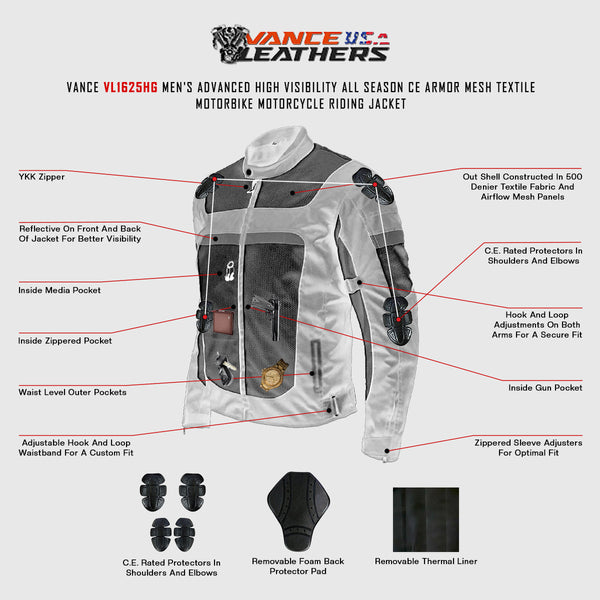 VANCE U.S.A LEATHERS

VANCE VL1625HG MEN'S ADVANCED HIGH VISIBILITY ALL SEASON CE ARMOR MESH TEXTILE MOTORBIKE MOTORCYCLE RIDING JACKET

YKK Zipper

Reflective On Front And Back Of Jacket For Better Visibility

Inside Media Pocket

Inside Zippered Pocket

Waist Level Outer Pockets

Adjustable Hook And Loop Waistband For A Custom Fit

Out Shell Constructed In 500 Denier Textile Fabric And Airflow Mesh Panels

C.E. Rated Protectors In Shoulders And Elbows

Hook And Loop Adjustments On Both Arms For A Secure Fit

Inside Gun Pocket

Zippered Sleeve Adjusters For Optimal Fit

C.E. Rated Protectors In Shoulders And Elbows

Removable Foam Back Protector Pad

Removable Thermal Liner