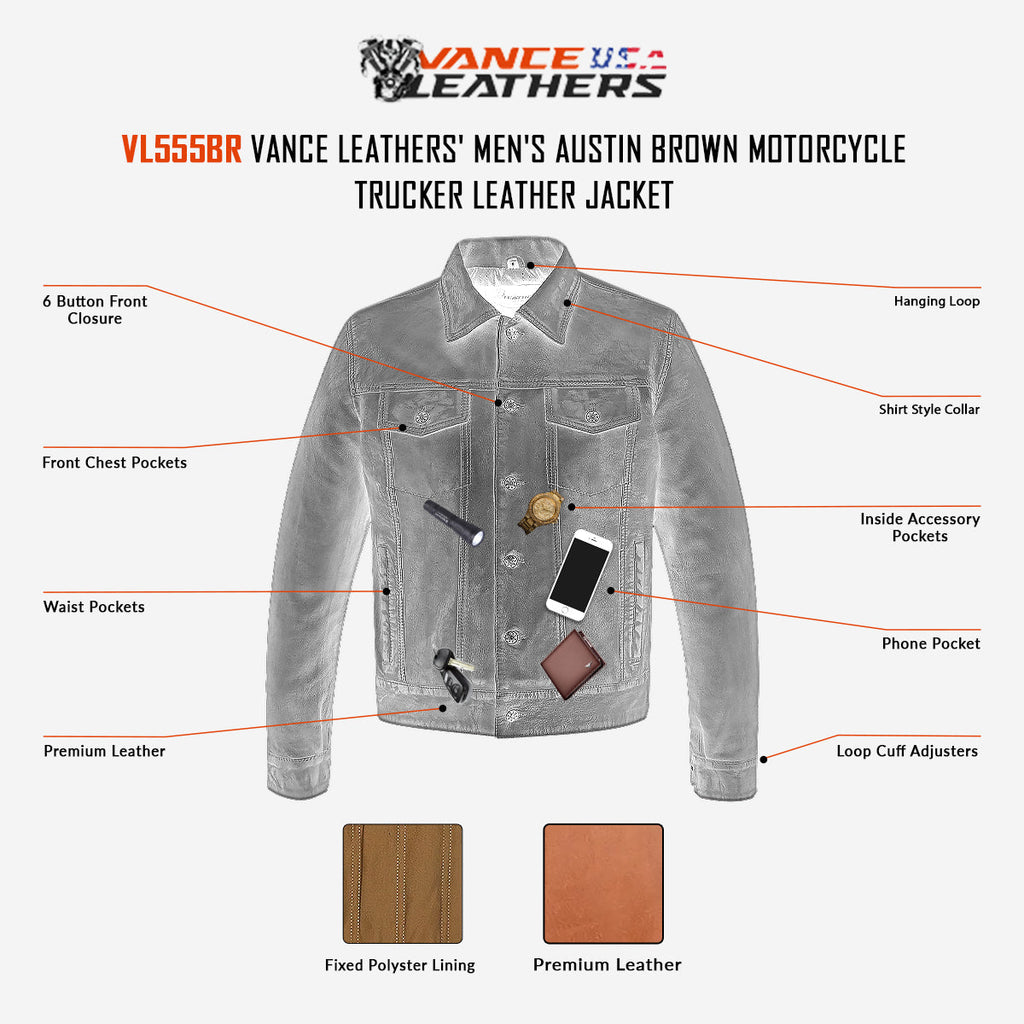 VANCE USA LEATHERS

VL555BR VANCE LEATHERS' MEN'S AUSTIN BROWN MOTORCYCLE TRUCKER LEATHER JACKET

6 Button Front Closure

Front Chest Pockets

Waist Pockets

Premium Leather

Hanging Loop

Shirt Style Collar

Inside Accessory Pockets

Phone Pocket

Loop Cuff Adjusters

Fixed Polyster Lining

Premium Leather